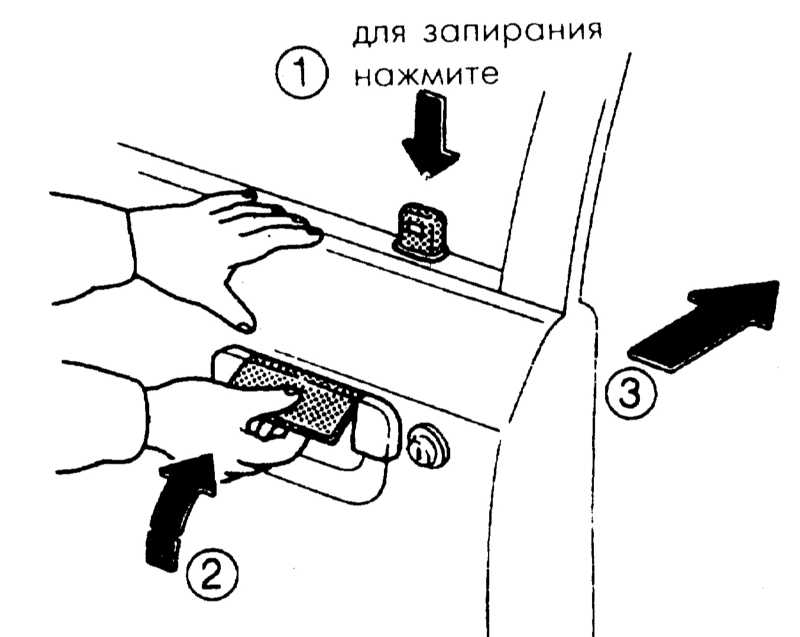 для запирания
1 нажмите

3

2