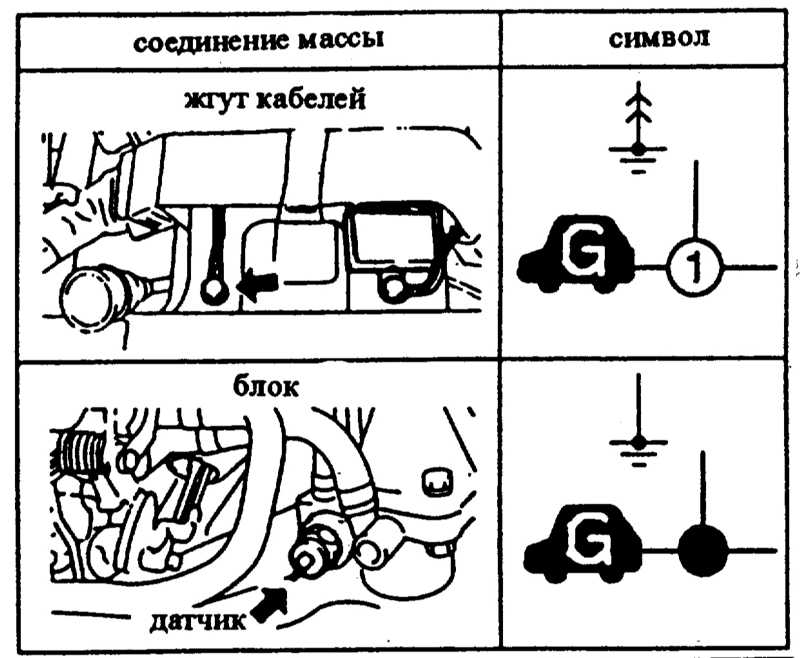 | соединение массы | символ |
|---|---|
| жгут кабелей | G 1 |
| блок датчик | G |